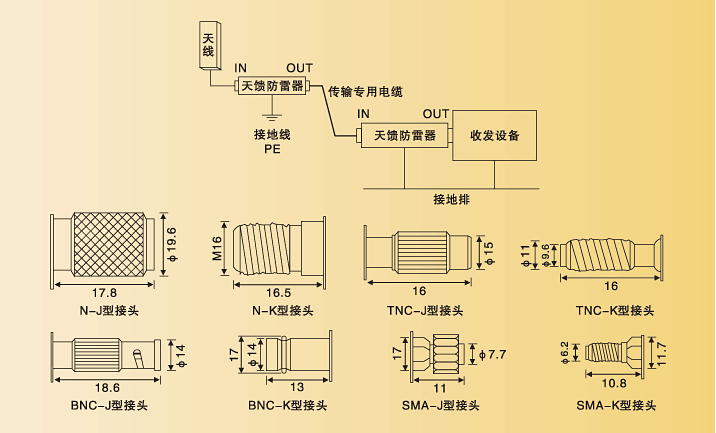 天线

IN OUT

天馈防雷器

传输专用电缆

接地线
PE

IN OUT

天馈防雷器

收发设备

接地排

ϕ19.6

17.8

N-J型接头

M16

16.5

N-K型接头

ϕ15

16

TNC-J型接头

ϕ11 ϕ9.6

16

TNC-K型接头

ϕ14

18.6

BNC-J型接头

17 ϕ14

13

BNC-K型接头

17 ϕ7.7

11

SMA-J型接头

ϕ6.2 11.7

10.8

SMA-K型接头